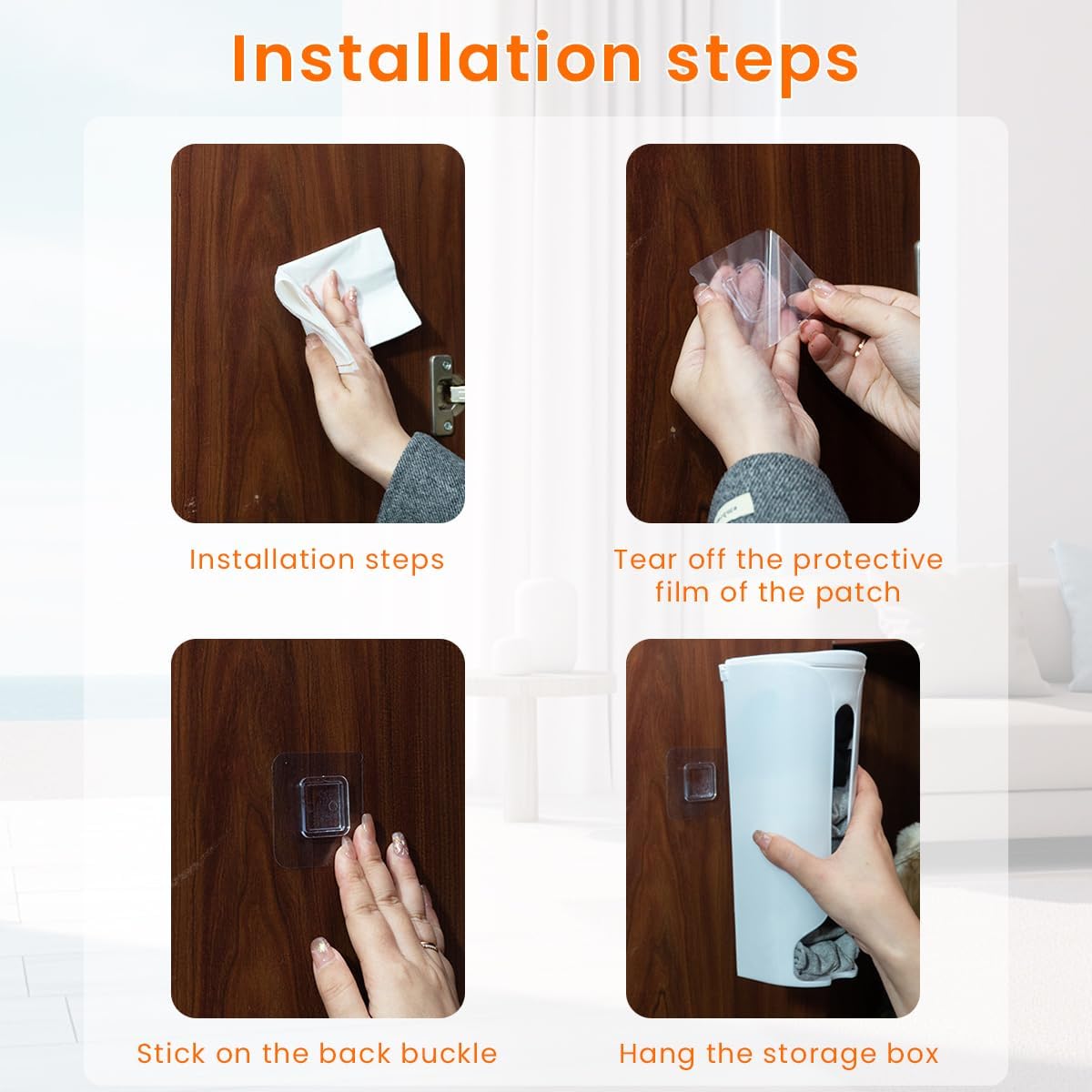 Installation steps

Installation steps

Tear off the protective film of the patch

Stick on the back buckle

Hang the storage box